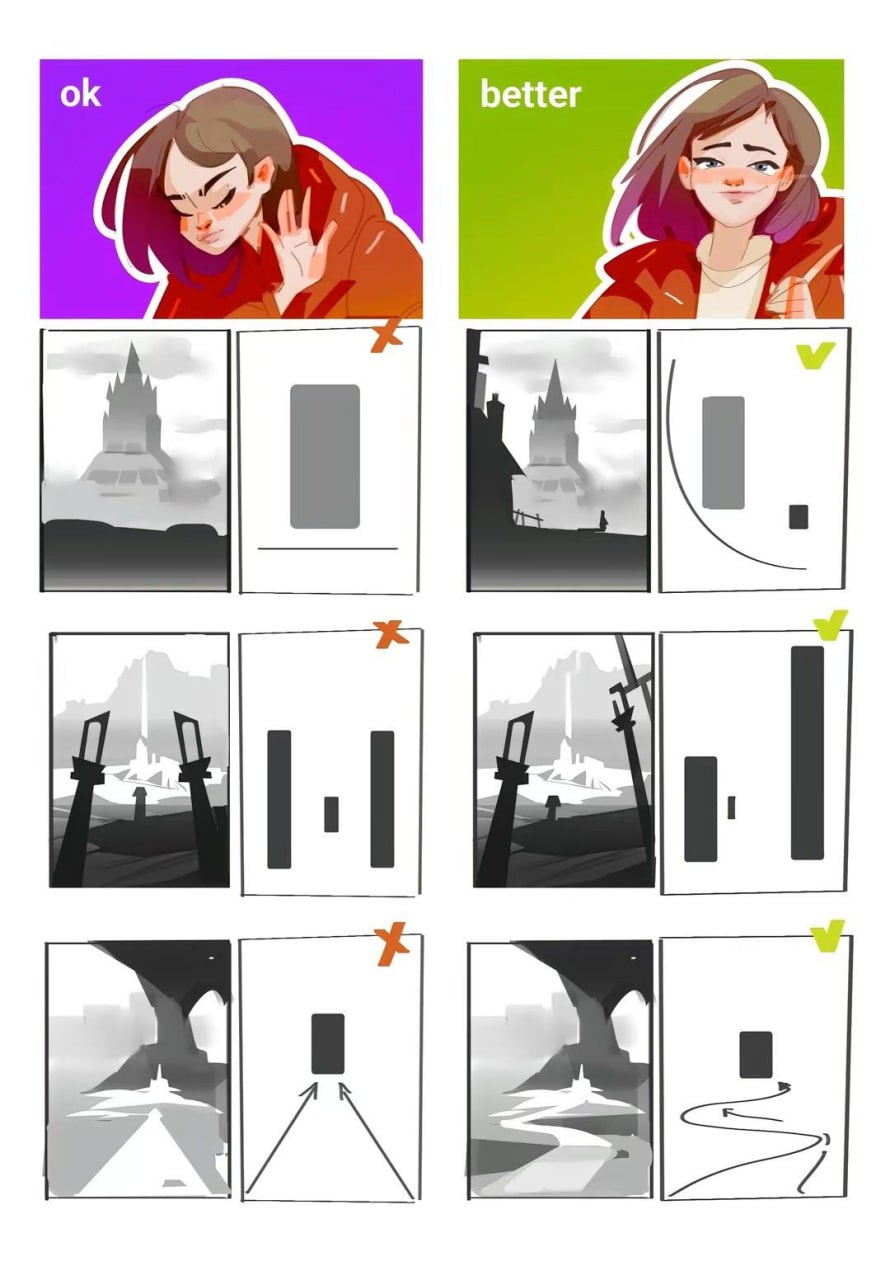 ok

better