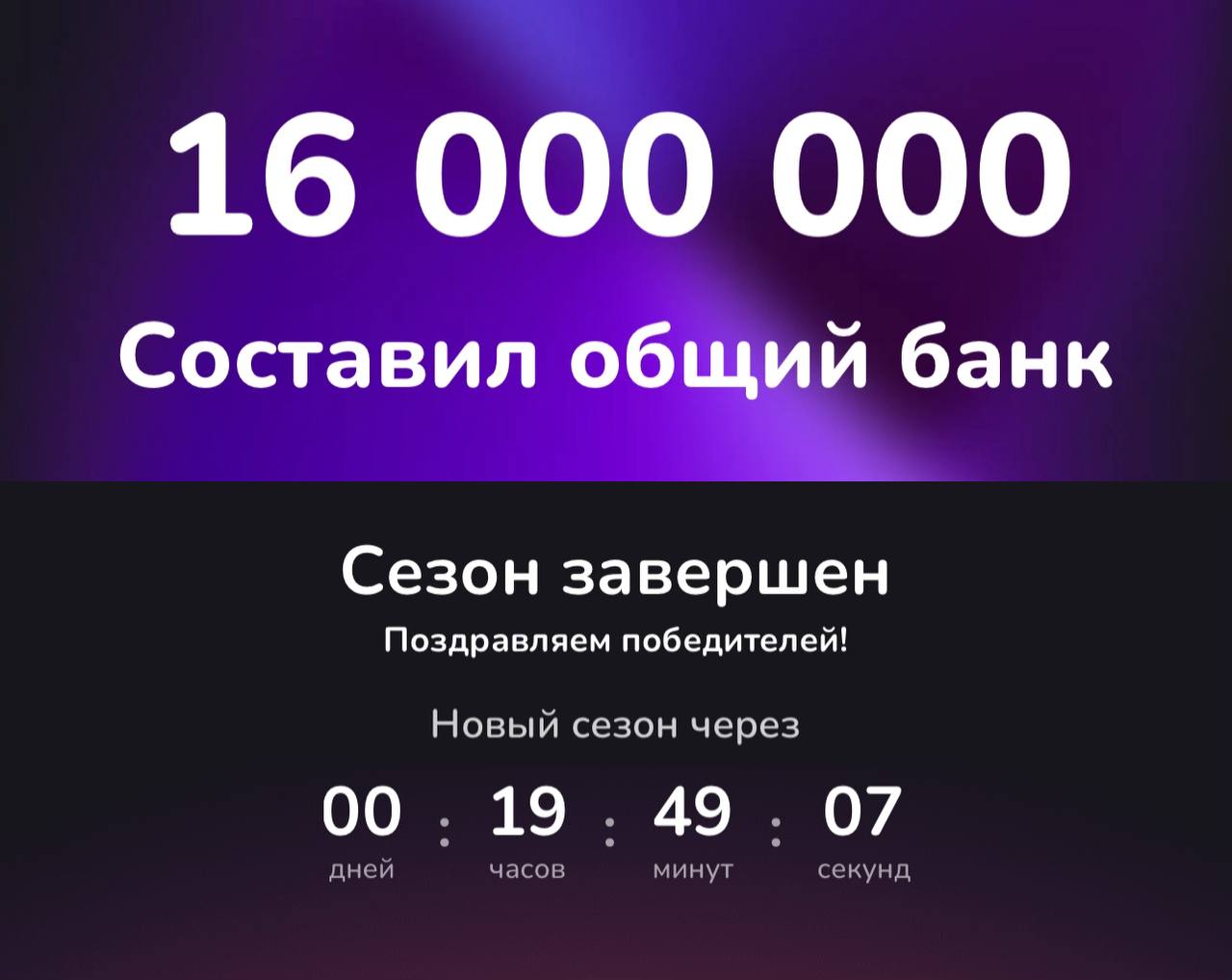 16 000 000

Составил общий банк

Сезон завершен

Поздравляем победителей!

Новый сезон через

00 : 19 : 49 : 07
дней часов минут секунд