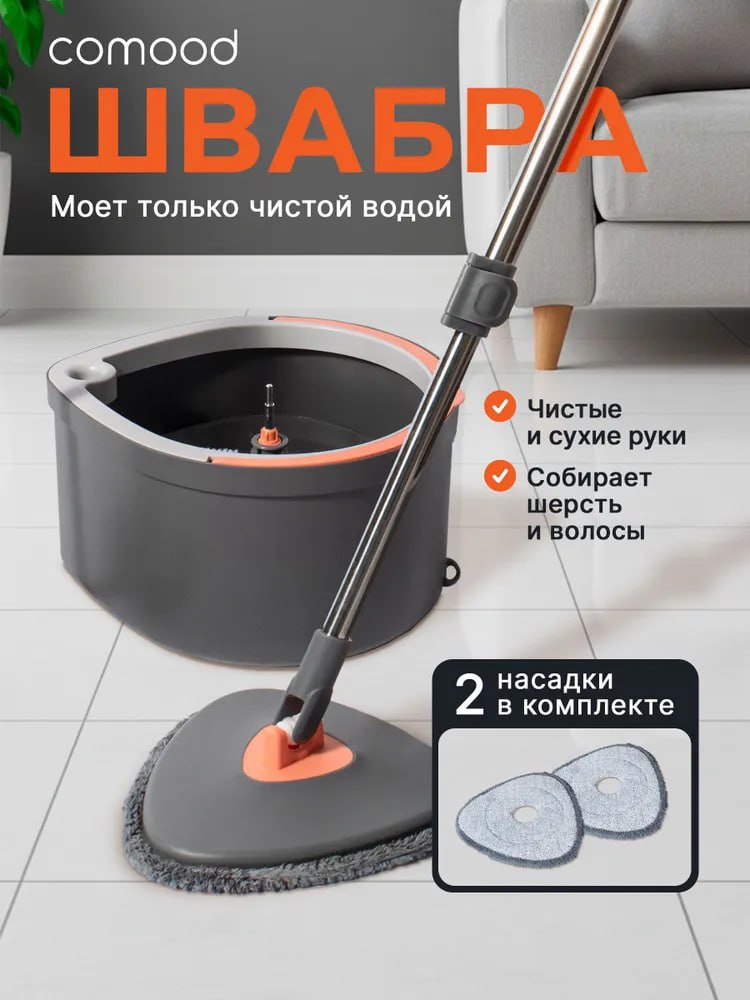 comood

ШВАБРА

Моет только чистой водой

Чистые и сухие руки

Собирает шерсть и волосы

2 насадки в комплекте