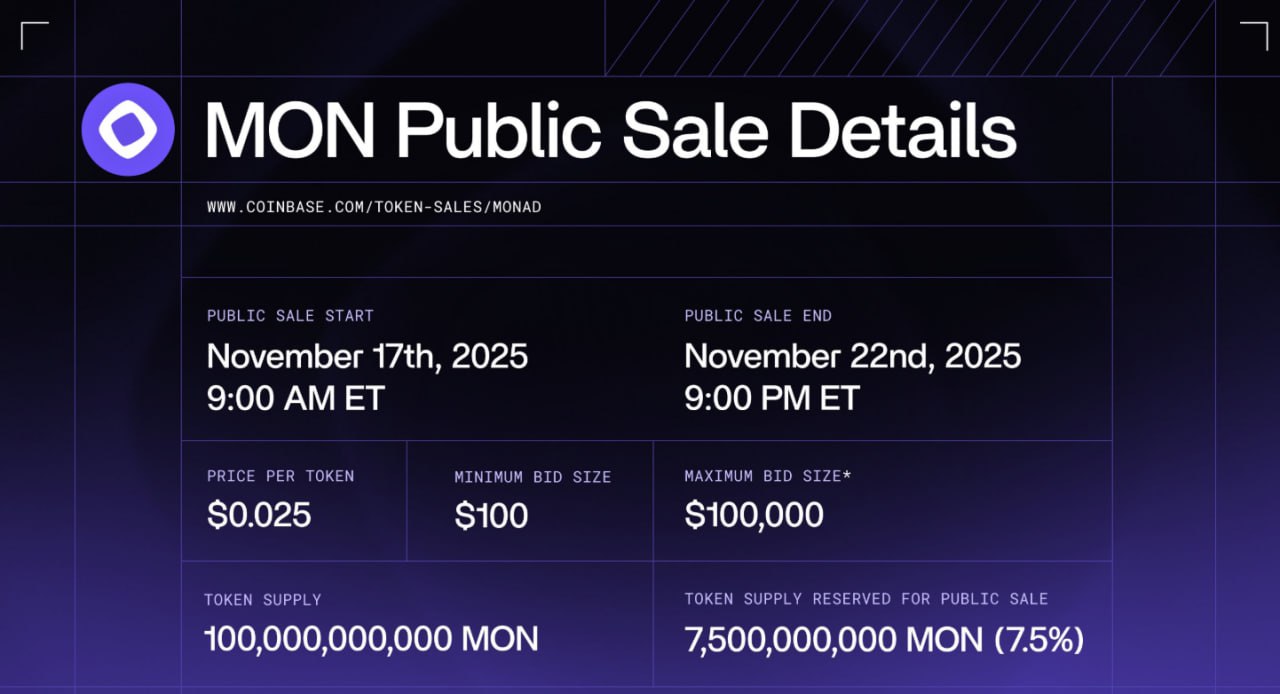 MON Public Sale Details

WWW.COINBASE.COM/TOKEN-SALES/MONAD

PUBLIC SALE START
November 17th, 2025
9:00 AM ET

PUBLIC SALE END
November 22nd, 2025
9:00 PM ET

PRICE PER TOKEN
$0.025

MINIMUM BID SIZE
$100

MAXIMUM BID SIZE*
$100,000

TOKEN SUPPLY
100,000,000,000 MON

TOKEN SUPPLY RESERVED FOR PUBLIC SALE
7,500,000,000 MON (7.5%)