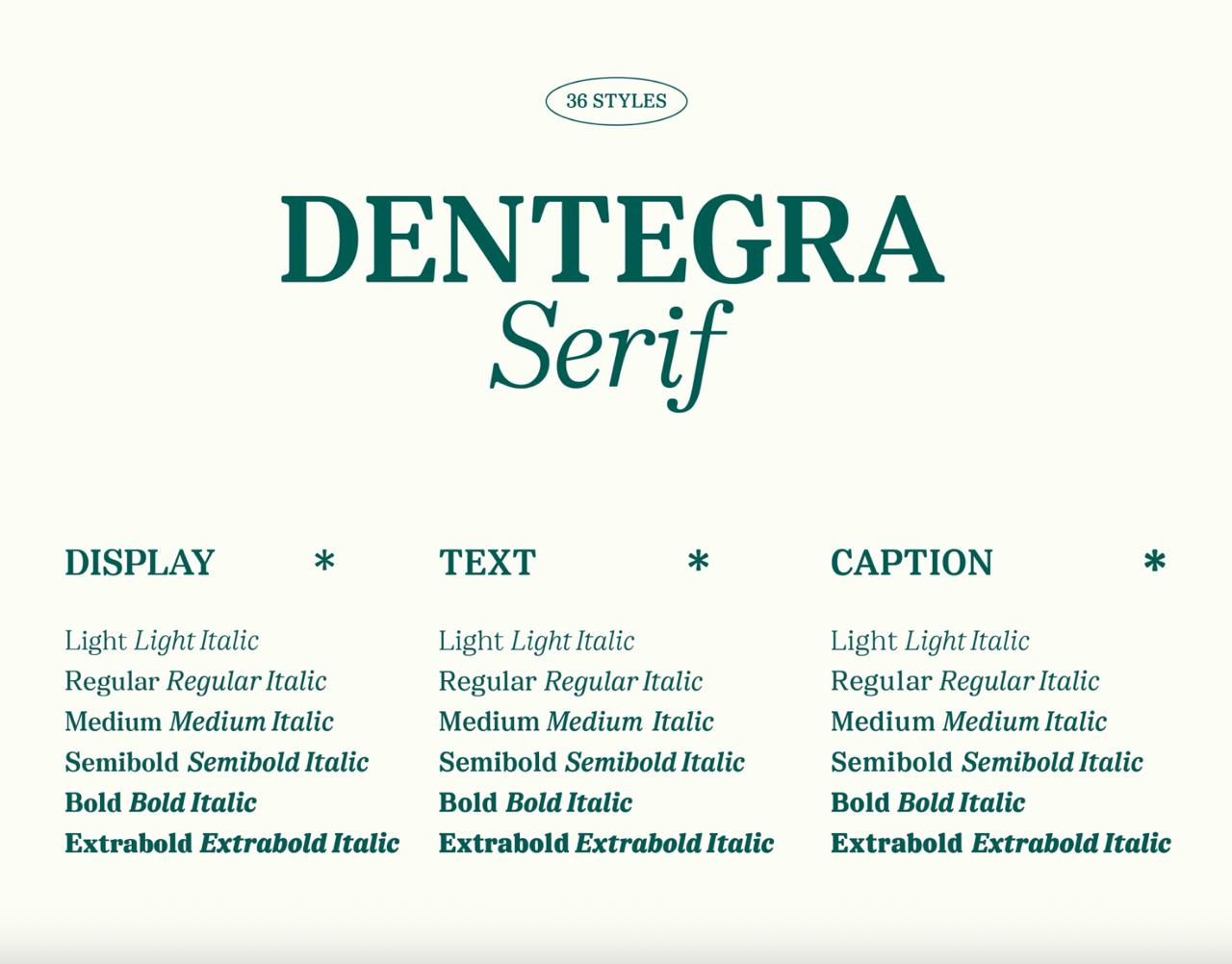 36 STYLES

DENTEGRA
Serif

DISPLAY *

Light Light Italic
Regular Regular Italic
Medium Medium Italic
Semibold Semibold Italic
Bold Bold Italic
Extrabold Extrabold Italic

TEXT *

Light Light Italic
Regular Regular Italic
Medium Medium Italic
Semibold Semibold Italic
Bold Bold Italic
Extrabold Extrabold Italic

CAPTION *

Light Light Italic
Regular Regular Italic
Medium Medium Italic
Semibold Semibold Italic
Bold Bold Italic
Extrabold Extrabold Italic